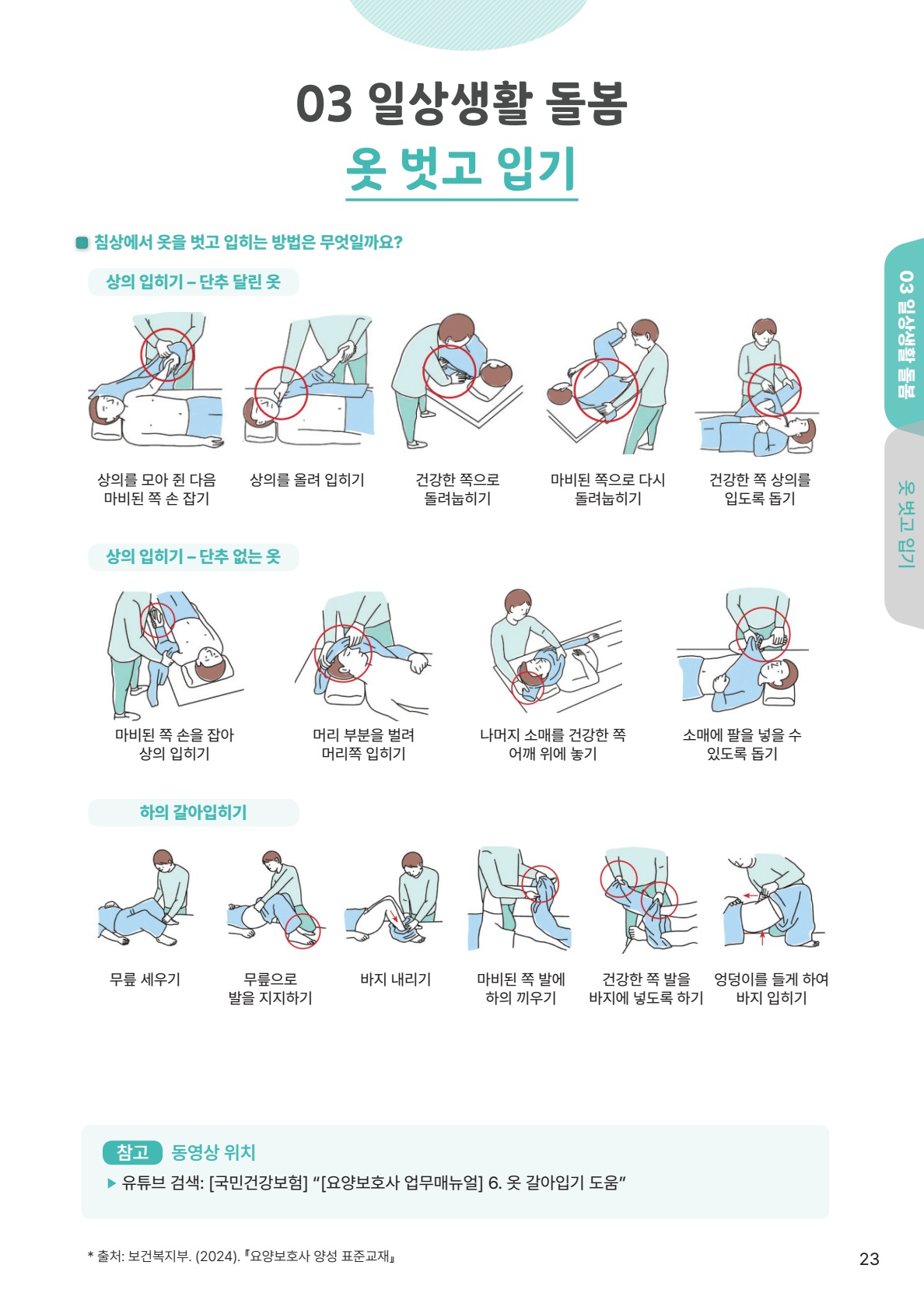 03 일상생활 돌봄

옷 벗고 입기

침상에서 옷을 벗고 입히는 방법은 무엇일까요?

상의 입히기 – 단추 달린 옷

상의를 모아 쥔 다음 마비된 쪽 손 잡기

상의를 올려 입히기

건강한 쪽으로 돌려눕히기

마비된 쪽으로 다시 돌려눕히기

건강한 쪽 상의를 입도록 돕기

상의 입히기 – 단추 없는 옷

마비된 쪽 손을 잡아 상의 입히기

머리 부분을 벌려 머리쪽 입히기

나머지 소매를 건강한 쪽 어깨 위에 놓기

소매에 팔을 넣을 수 있도록 돕기

하의 갈아입히기

무릎 세우기

무릎으로 발을 지지하기

바지 내리기

마비된 쪽 발에 하의 끼우기

건강한 쪽 발을 바지에 넣도록 하기

엉덩이를 들게 하여 바지 입히기

참고 동영상 위치

▶ 유튜브 검색: [국민건강보험] “[요양보호사 업무매뉴얼] 6. 옷 갈아입기 도움”

* 출처: 보건복지부. (2024). 『요양보호사 양성 표준교재』

23

03 일상생활 돌봄

옷 벗고 입기