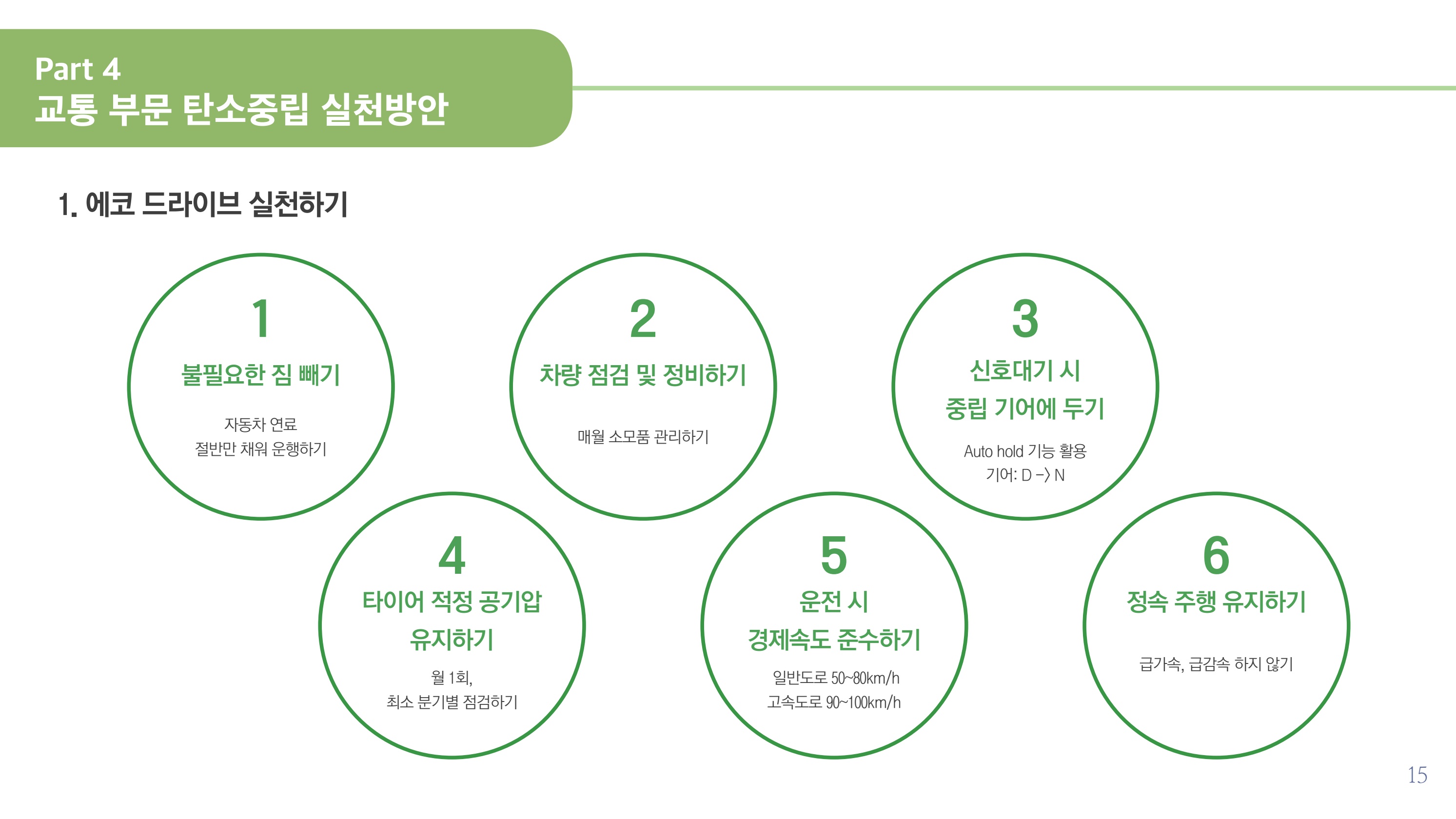 Part 4
교통 부문 탄소중립 실천방안

1. 에코 드라이브 실천하기

1
불필요한 짐 빼기
자동차 연료
절반만 채워 운행하기

2
차량 점검 및 정비하기
매월 소모품 관리하기

3
신호대기 시
중립 기어에 두기
Auto hold 기능 활용
기어: D -> N

4
타이어 적정 공기압
유지하기
월 1회,
최소 분기별 점검하기

5
운전 시
경제속도 준수하기
일반도로 50~80km/h
고속도로 90~100km/h

6
정속 주행 유지하기
급가속, 급감속 하지 않기

15